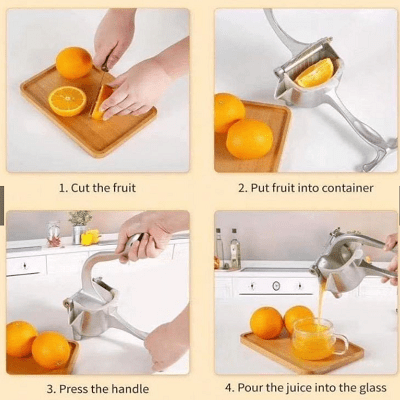 1. Cut the fruit

2. Put fruit into container

3. Press the handle

4. Pour the juice into the glass