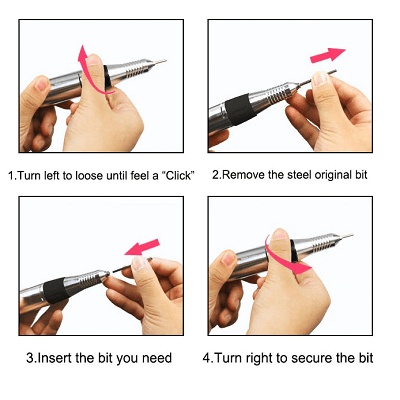 1.Turn left to loose until feel a "Click"

2.Remove the steel original bit

3.Insert the bit you need

4.Turn right to secure the bit