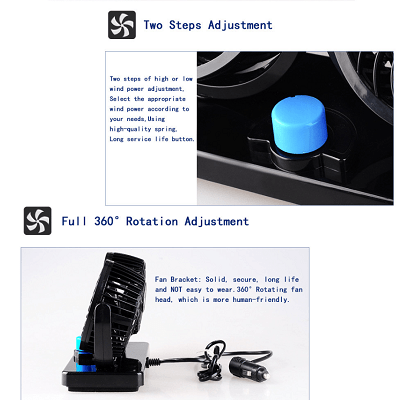 Two Steps Adjustment

Two steps of high or low wind power adjustment, Select the appropriate wind power according to your needs,Using high-quality spring, Long service life button.

Full 360° Rotation Adjustment

Fan Bracket: Solid, secure, long life and NOT easy to wear.360° Rotating fan head, which is more human-friendly.